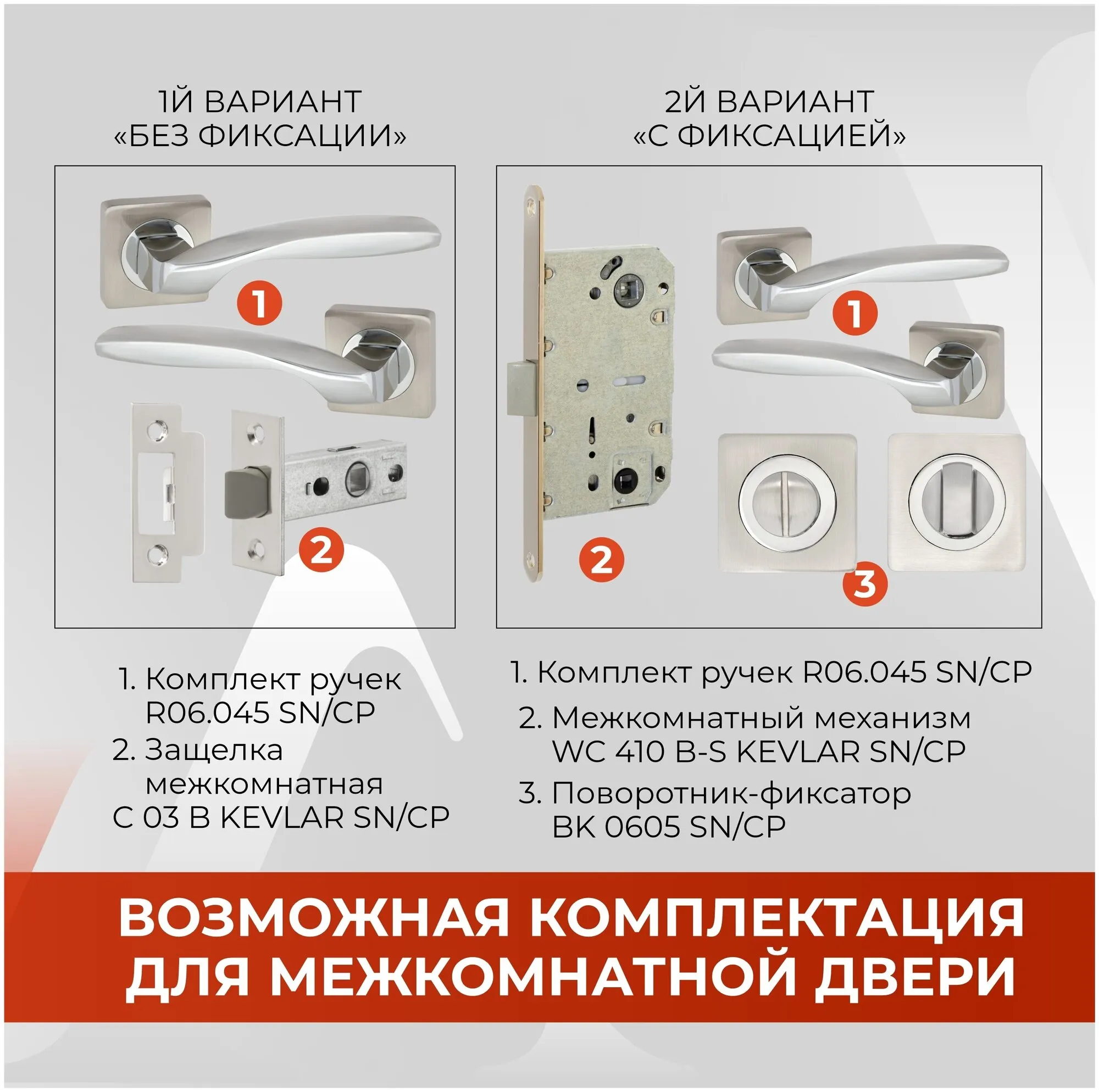 1Й ВАРИАНТ
«БЕЗ ФИКСАЦИИ»

1

2

1. Комплект ручек R06.045 SN/CP
2. Защелка межкомнатная C 03 B KEVLAR SN/CP

2Й ВАРИАНТ
«С ФИКСАЦИЕЙ»

1

2

3

1. Комплект ручек R06.045 SN/CP
2. Межкомнатный механизм WC 410 B-S KEVLAR SN/CP
3. Поворотник-фиксатор BK 0605 SN/CP

ВОЗМОЖНАЯ КОМПЛЕКТАЦИЯ ДЛЯ МЕЖКОМНАТНОЙ ДВЕРИ